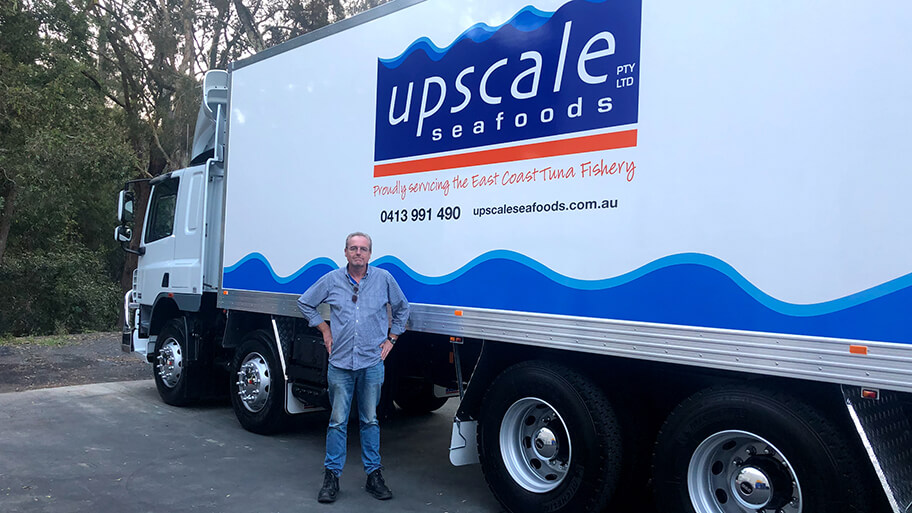 upscale PTY LTD
seafoods

Proudly servicing the East Coast Tuna Fishery

0413 991 490 upscaleseafoods.com.au