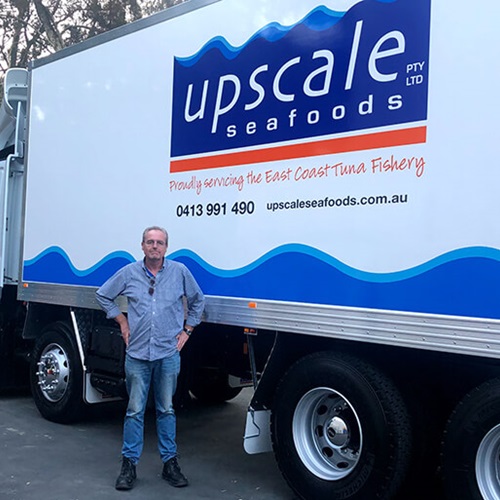 upscale PTY LTD
seafoods

Proudly servicing the East Coast Tuna Fishery

0413 991 490 upscaleseafoods.com.au