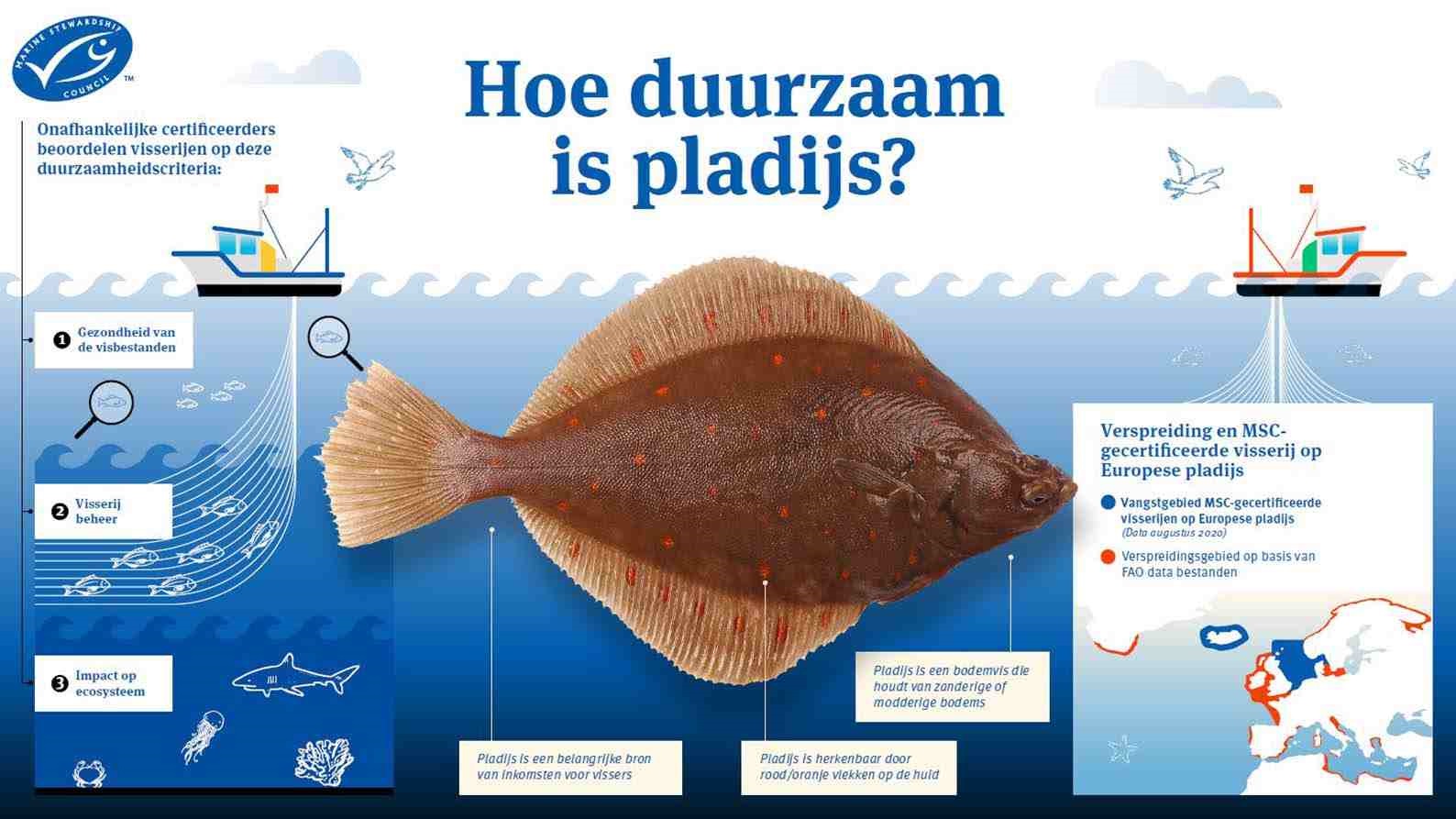 MARINE STEWARDSHIP COUNCIL ™

Hoe duurzaam is pladijs?

Onafhankelijke certificeerders beoordelen visserijen op deze duurzaamheidscriteria:

1 Gezondheid van de visbestanden

2 Visserij beheer

3 Impact op ecosysteem

Pladijs is een belangrijke bron van inkomsten voor vissers

Pladijs is herkenbaar door rood/oranje vlekken op de huid

Pladijs is een bodemvis die houdt van zanderige of modderige bodems

Verspreiding en MSC-gecertificeerde visserij op Europese pladijs

Vangstgebied MSC-gecertificeerde visserijen op Europese pladijs
(Data augustus 2020)

Verspreidingsgebied op basis van FAO data bestanden