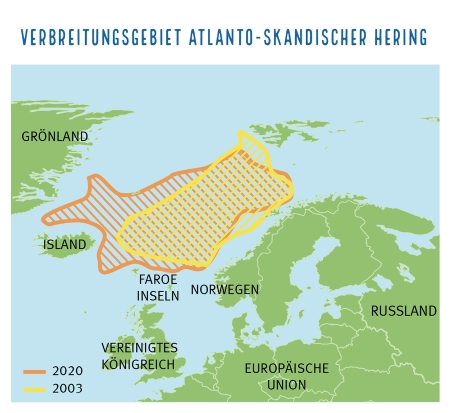 VERBREITUNGSGEBIET ATLANTO-SKANDISCHER HERING

GRÖNLAND

ISLAND

FAROE INSELN

NORWEGEN

RUSSLAND

VEREINIGTES KÖNIGREICH

EUROPÄISCHE UNION

2020
2003