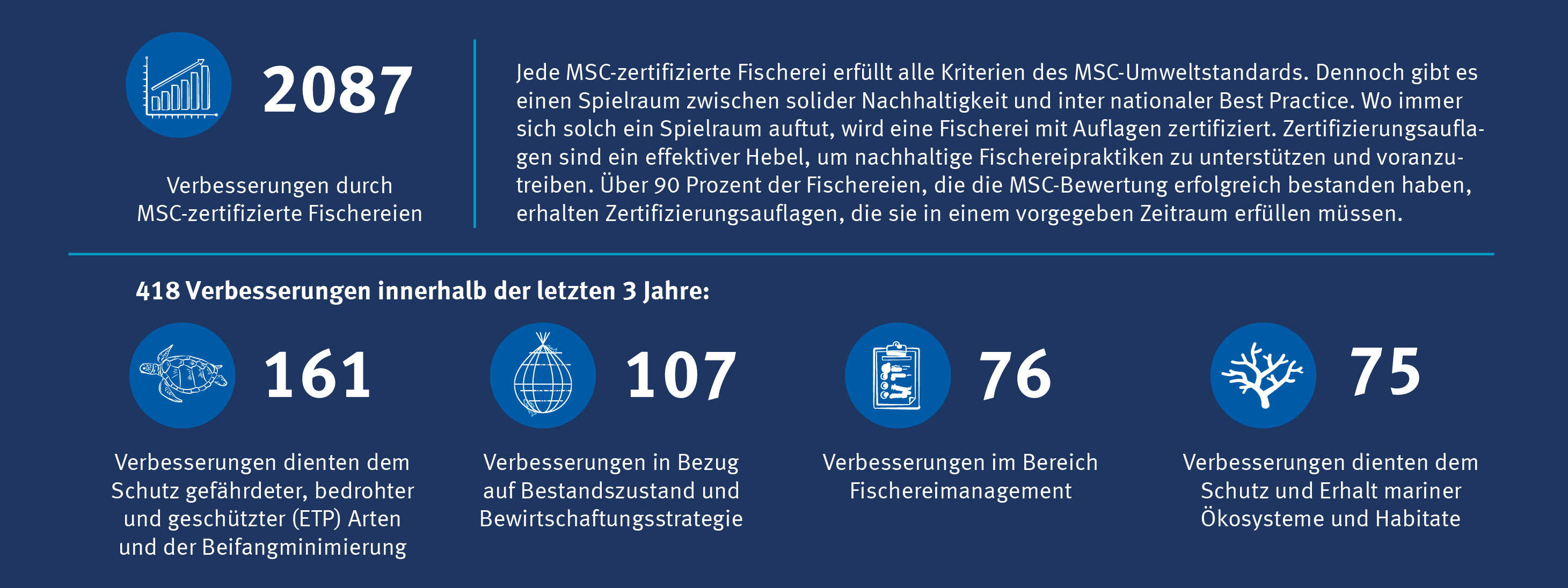 2087

Verbesserungen durch MSC-zertifizierte Fischereien

Jede MSC-zertifizierte Fischerei erfüllt alle Kriterien des MSC-Umweltstandards. Dennoch gibt es einen Spielraum zwischen solider Nachhaltigkeit und inter nationaler Best Practice. Wo immer sich solch ein Spielraum auftut, wird eine Fischerei mit Auflagen zertifiziert. Zertifizierungsauflagen sind ein effektiver Hebel, um nachhaltige Fischereipraktiken zu unterstützen und voranzutreiben. Über 90 Prozent der Fischereien, die die MSC-Bewertung erfolgreich bestanden haben, erhalten Zertifizierungsauflagen, die sie in einem vorgegeben Zeitraum erfüllen müssen.

418 Verbesserungen innerhalb der letzten 3 Jahre:

161

Verbesserungen dienten dem Schutz gefährdeter, bedrohter und geschützter (ETP) Arten und der Beifangminimierung

107

Verbesserungen in Bezug auf Bestandszustand und Bewirtschaftungsstrategie

76

Verbesserungen im Bereich Fischereimanagement

75

Verbesserungen dienten dem Schutz und Erhalt mariner Ökosysteme und Habitate