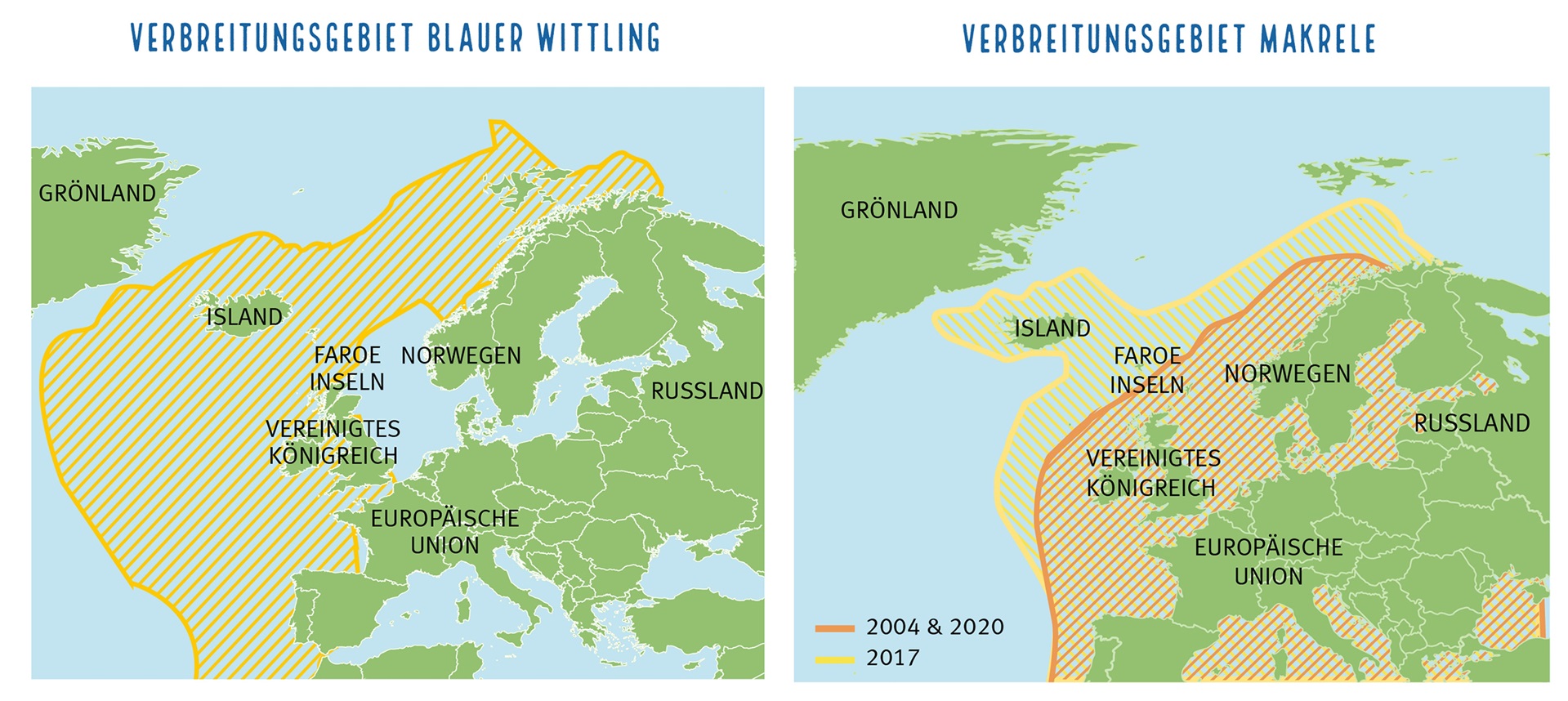 VERBREITUNGSGEBIET BLAUER WITTLING

GRÖNLAND

ISLAND

FAROE INSELN

NORWEGEN

RUSSLAND

VEREINIGTES KÖNIGREICH

EUROPÄISCHE UNION

VERBREITUNGSGEBIET MAKRELE

GRÖNLAND

ISLAND

FAROE INSELN

NORWEGEN

RUSSLAND

VEREINIGTES KÖNIGREICH

EUROPÄISCHE UNION

2004 & 2020

2017