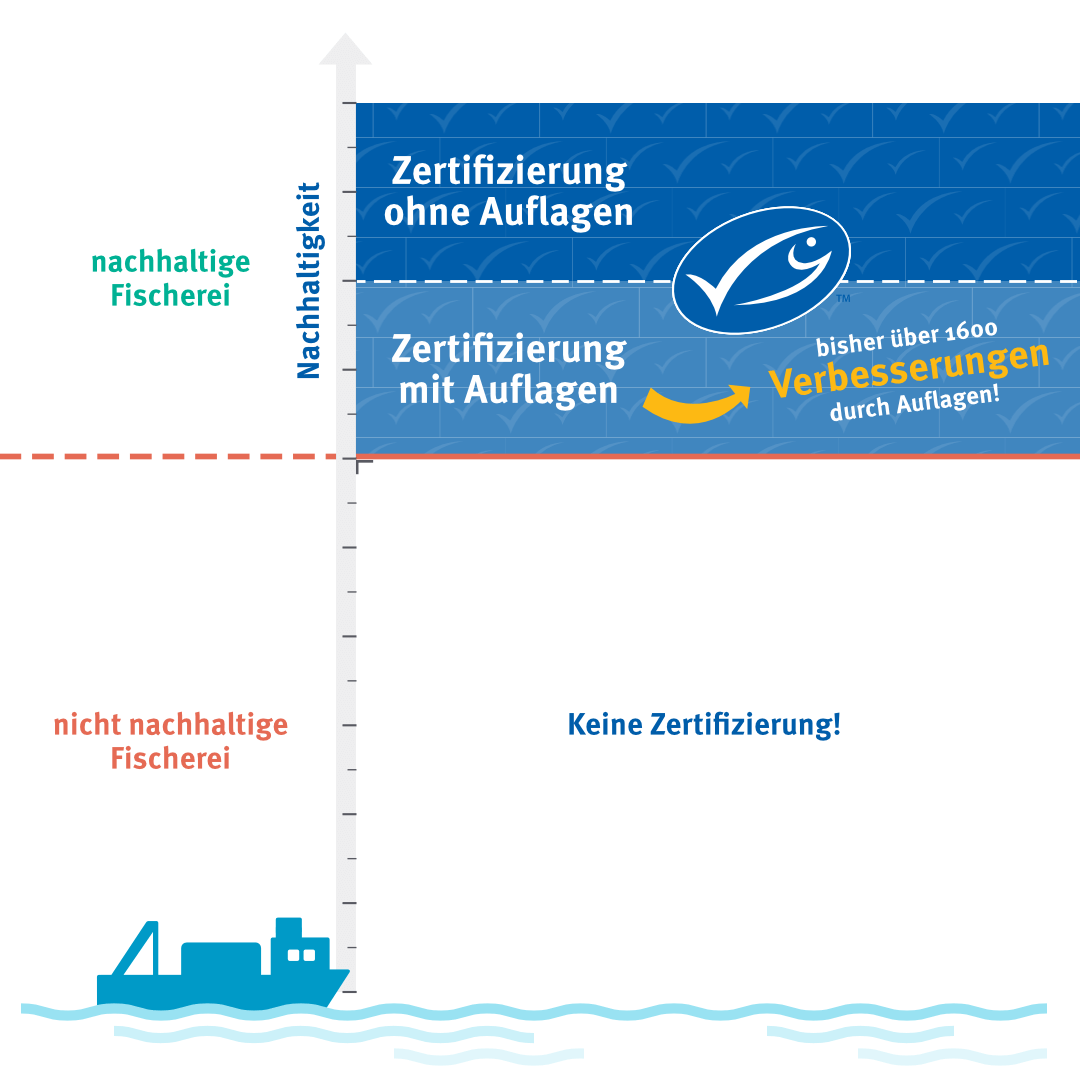 Nachhaltigkeit

nachhaltige Fischerei

Zertifizierung ohne Auflagen

TM

Zertifizierung mit Auflagen

bisher über 1600 Verbesserungen durch Auflagen!

nicht nachhaltige Fischerei

Keine Zertifizierung!