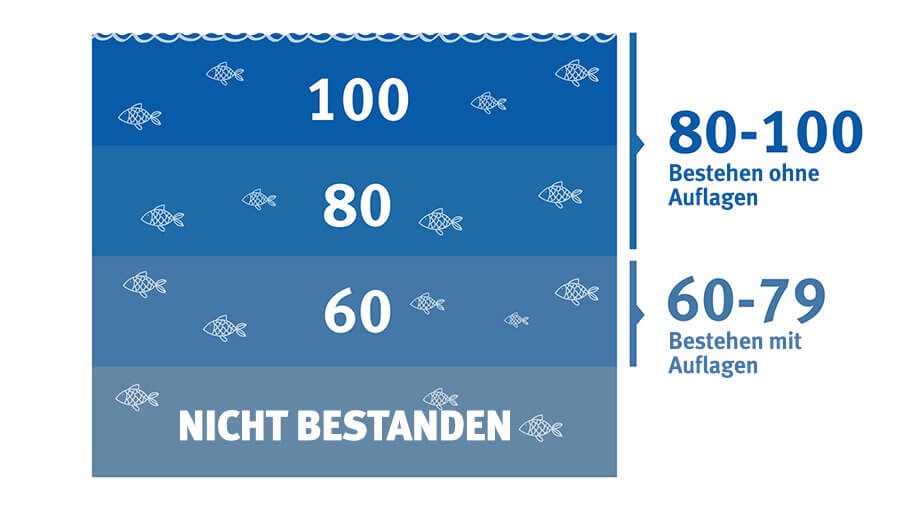 100

80

60

NICHT BESTANDEN

80-100
Bestehen ohne Auflagen

60-79
Bestehen mit Auflagen