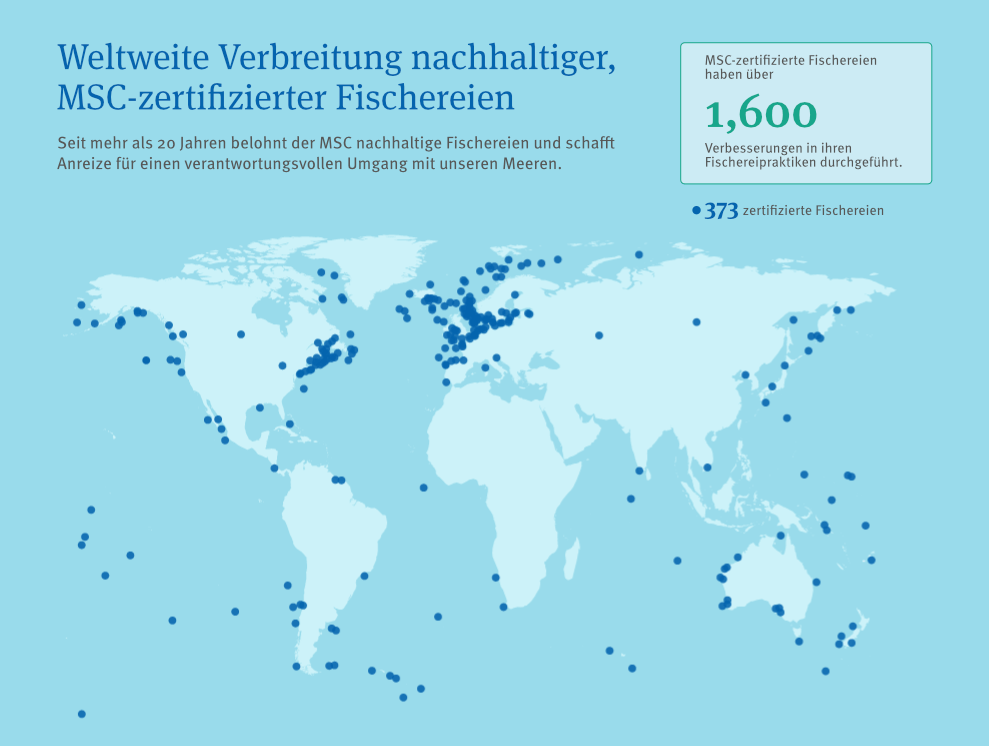 Weltweite Verbreitung nachhaltiger, MSC-zertifizierter Fischereien

Seit mehr als 20 Jahren belohnt der MSC nachhaltige Fischereien und schafft Anreize für einen verantwortungsvollen Umgang mit unseren Meeren.

MSC-zertifizierte Fischereien haben über

1,600

Verbesserungen in ihren Fischereipraktiken durchgeführt.

373 zertifizierte Fischereien