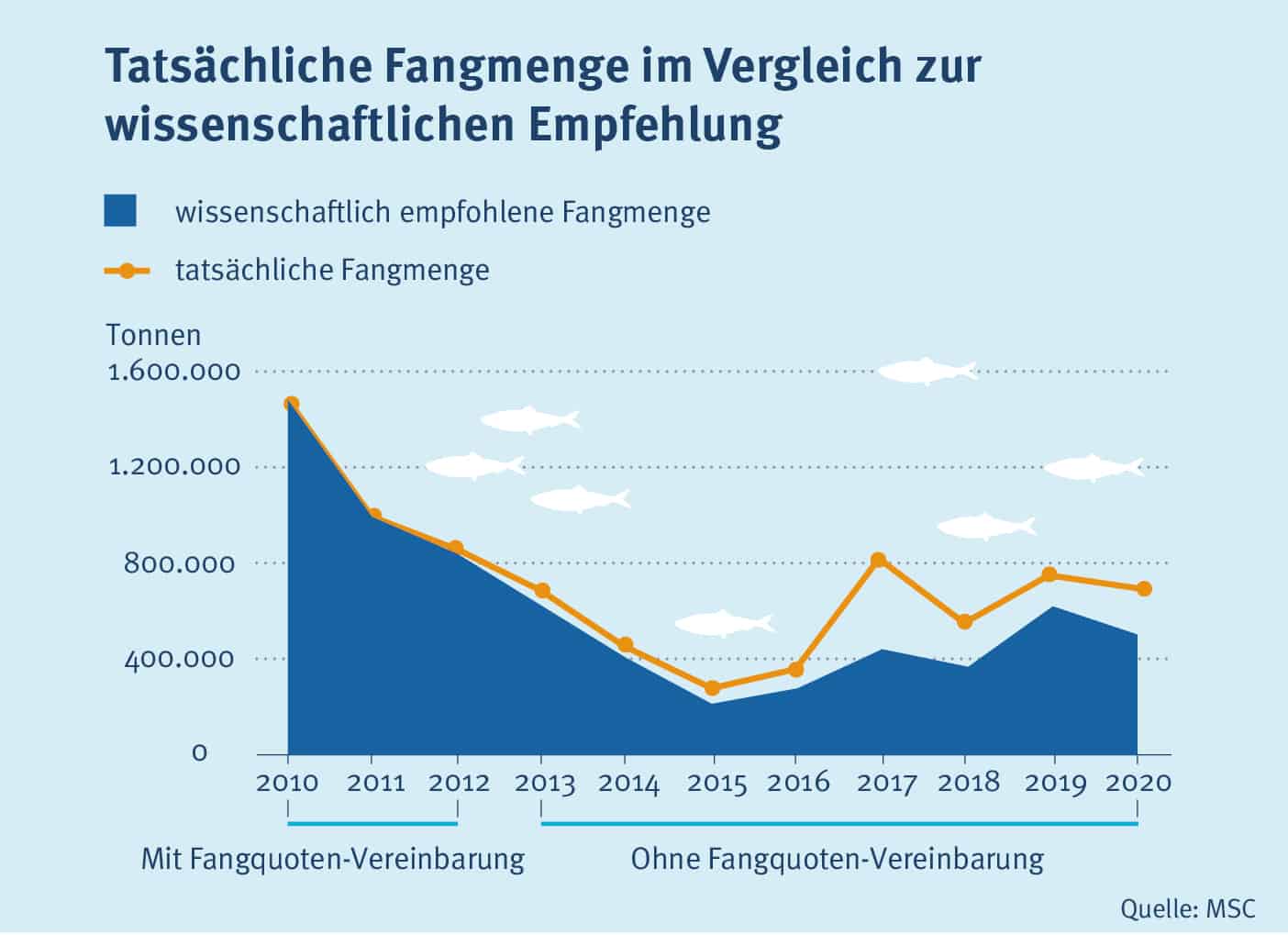 Tatsächliche Fangmenge im Vergleich zur wissenschaftlichen Empfehlung

wissenschaftlich empfohlene Fangmenge

tatsächliche Fangmenge

Tonnen

1.600.000

1.200.000

800.000

400.000

0

2010 2011 2012 2013 2014 2015 2016 2017 2018 2019 2020

Mit Fangquoten-Vereinbarung

Ohne Fangquoten-Vereinbarung

Quelle: MSC