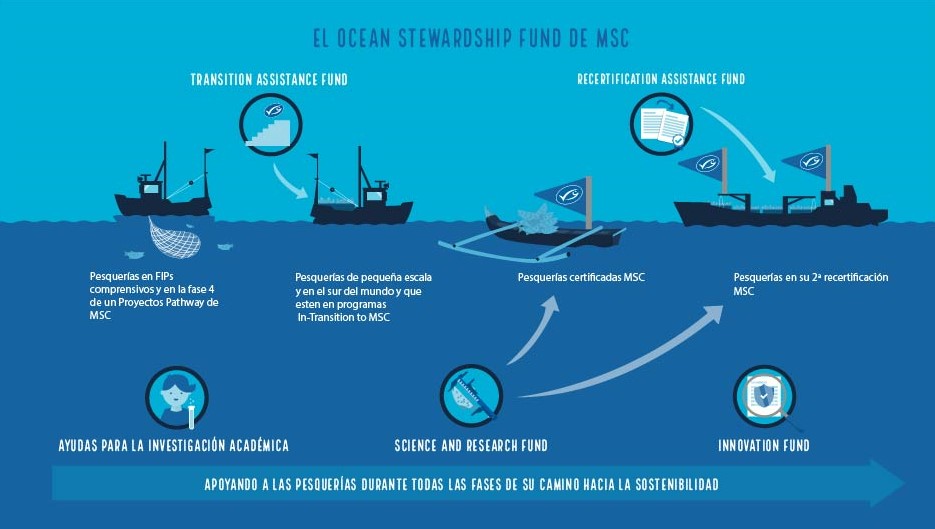 EL OCEAN STEWARDSHIP FUND DE MSC

TRANSITION ASSISTANCE FUND

RECERTIFICATION ASSISTANCE FUND

Pesquerías en FIPs comprensivos y en la fase 4 de un Proyectos Pathway de MSC

Pesquerías de pequeña escala y en el sur del mundo y que esten en programas In-Transition to MSC

Pesquerías certificadas MSC

Pesquerías en su 2ª recertificación MSC

AYUDAS PARA LA INVESTIGACIÓN ACADÉMICA

SCIENCE AND RESEARCH FUND

INNOVATION FUND

APOYANDO A LAS PESQUERÍAS DURANTE TODAS LAS FASES DE SU CAMINO HACIA LA SOSTENIBILIDAD