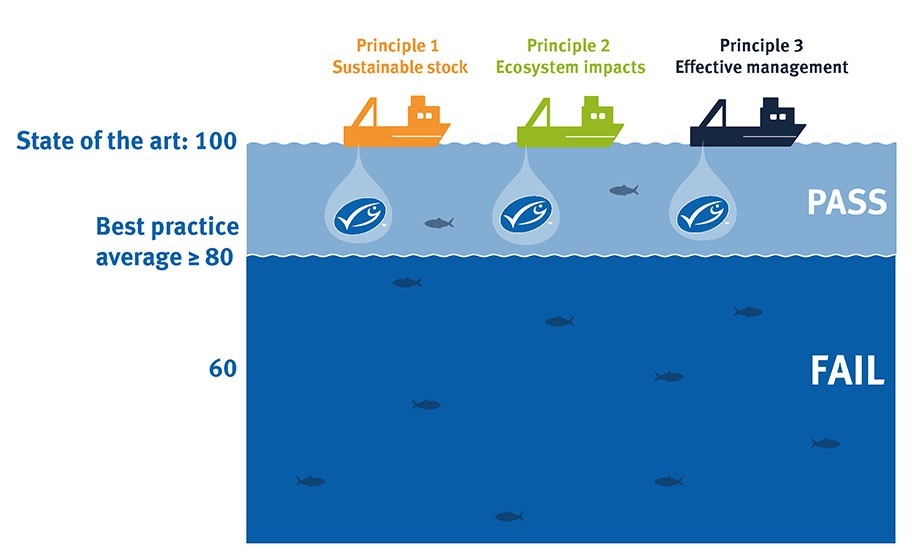 Principle 1
Sustainable stock

Principle 2
Ecosystem impacts

Principle 3
Effective management

State of the art: 100

Best practice
average ≥ 80

60

PASS

FAIL