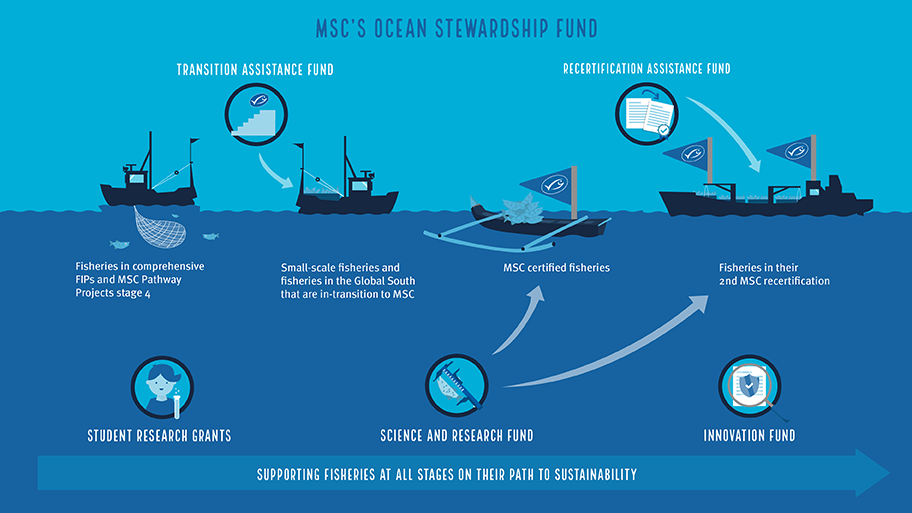 MSC'S OCEAN STEWARDSHIP FUND

TRANSITION ASSISTANCE FUND

RECERTIFICATION ASSISTANCE FUND

Fisheries in comprehensive FIPs and MSC Pathway Projects stage 4

Small-scale fisheries and fisheries in the Global South that are in-transition to MSC

MSC certified fisheries

Fisheries in their 2nd MSC recertification

STUDENT RESEARCH GRANTS

SCIENCE AND RESEARCH FUND

INNOVATION FUND

SUPPORTING FISHERIES AT ALL STAGES ON THEIR PATH TO SUSTAINABILITY