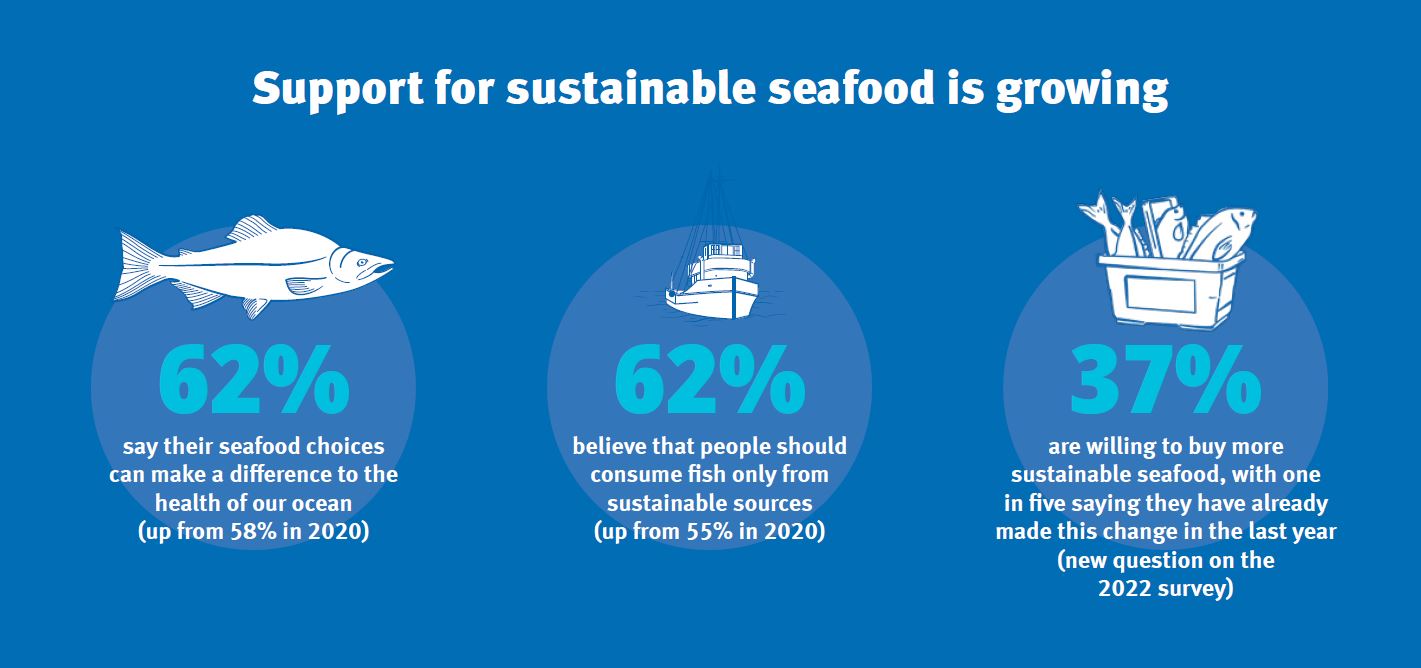 Support for sustainable seafood is growing

62%

say their seafood choices can make a difference to the health of our ocean (up from 58% in 2020)

62%

believe that people should consume fish only from sustainable sources (up from 55% in 2020)

37%

are willing to buy more sustainable seafood, with one in five saying they have already made this change in the last year (new question on the 2022 survey)