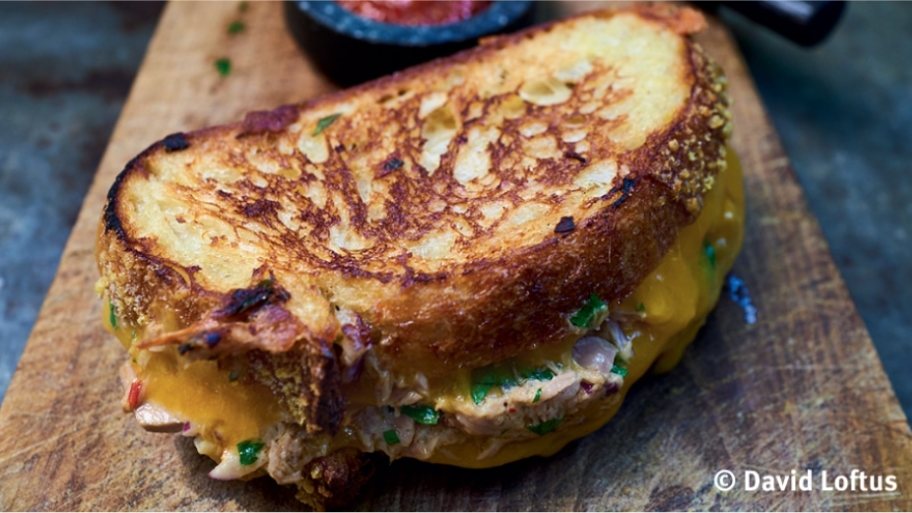 © David Loftus