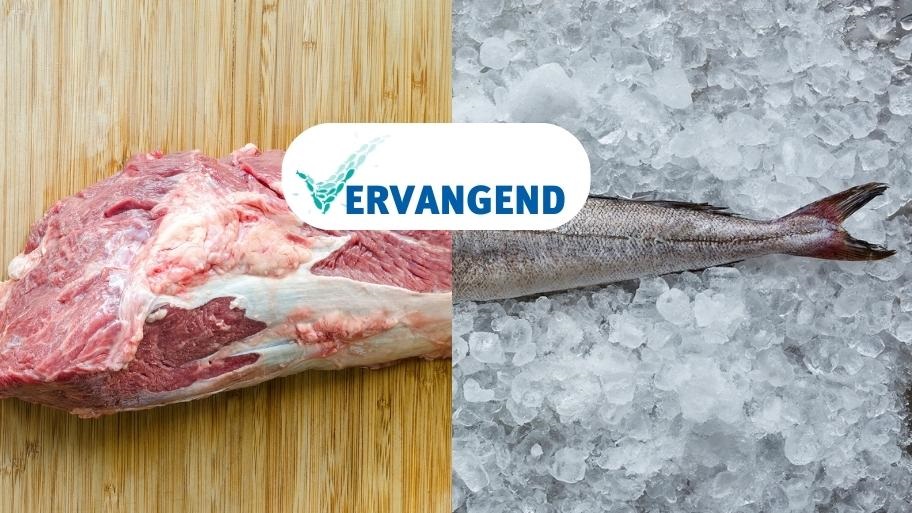 VERVANGEND