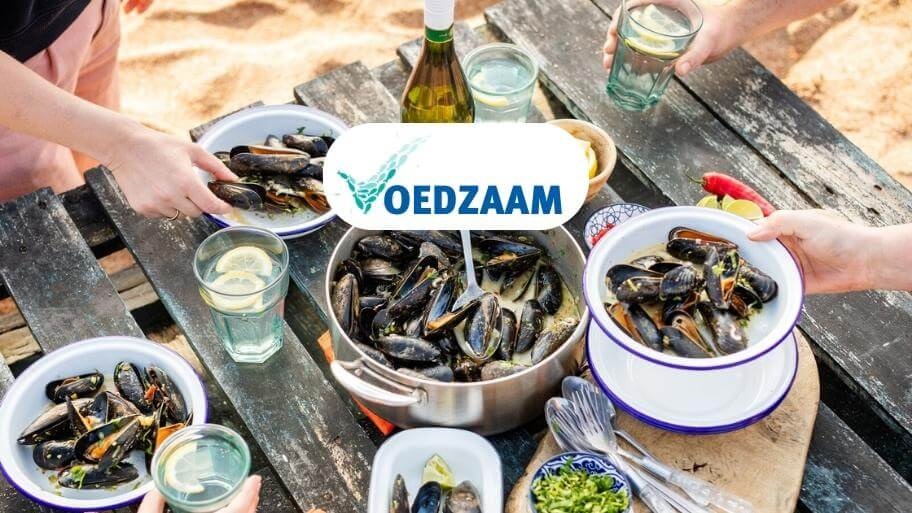 VOEDZAAM