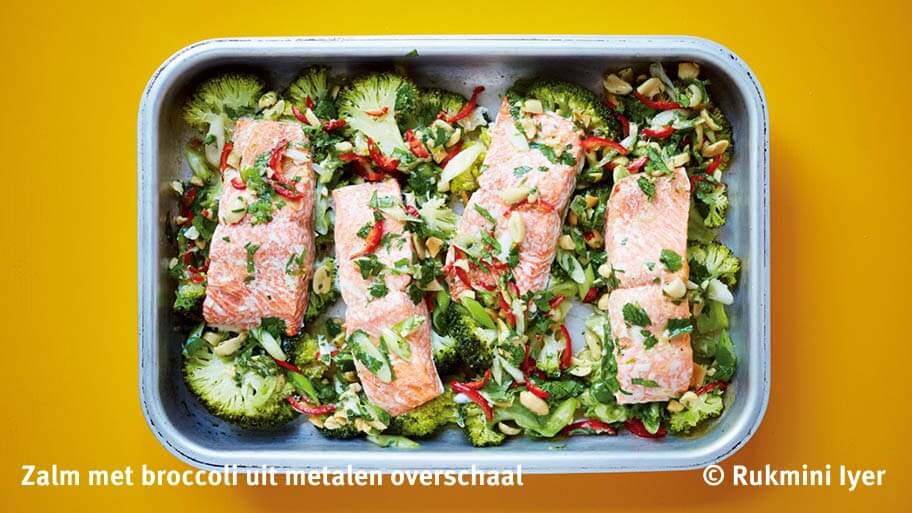 Zalm met broccoli uit metalen overschaal

© Rukmini Iyer