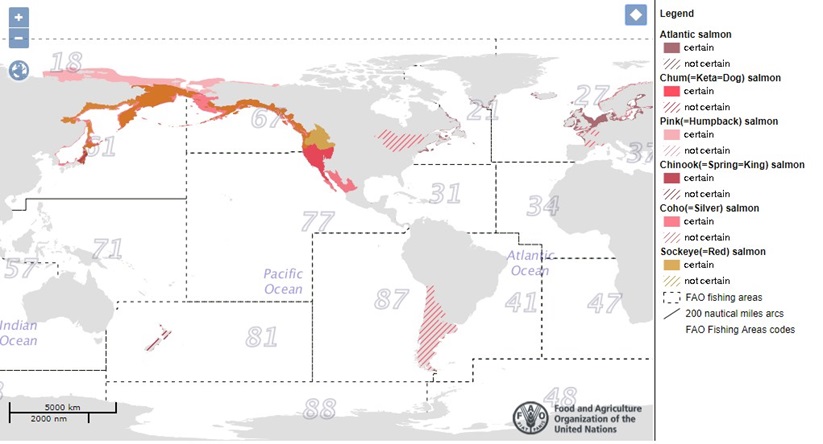 +
−
18
67
21
27
61
37
31
34
77
71
57
Pacific Ocean
Atlantic Ocean
87
41
47
Indian Ocean
81
88
48
5000 km
2000 nm
Food and Agriculture Organization of the United Nations

Legend
Atlantic salmon
certain
not certain
Chum(=Keta=Dog) salmon
certain
not certain
Pink(=Humpback) salmon
certain
not certain
Chinook(=Spring=King) salmon
certain
not certain
Coho(=Silver) salmon
certain
not certain
Sockeye(=Red) salmon
certain
not certain
FAO fishing areas
200 nautical miles arcs
FAO Fishing Areas codes