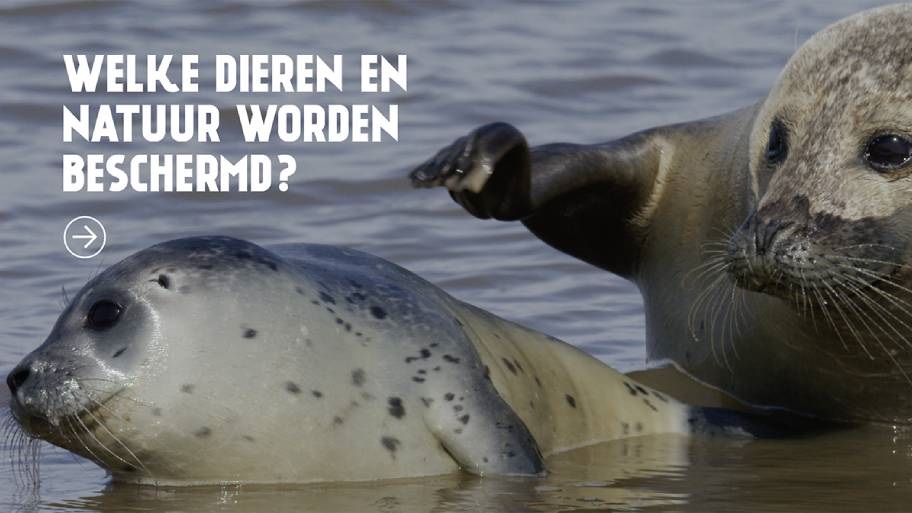 WELKE DIEREN EN NATUUR WORDEN BESCHERMD?