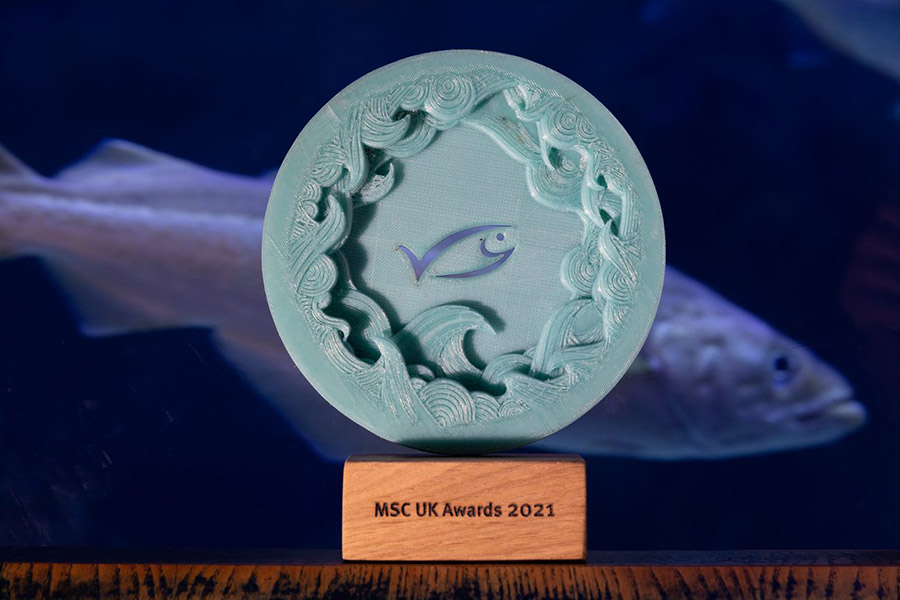 MSC UK Awards 2021