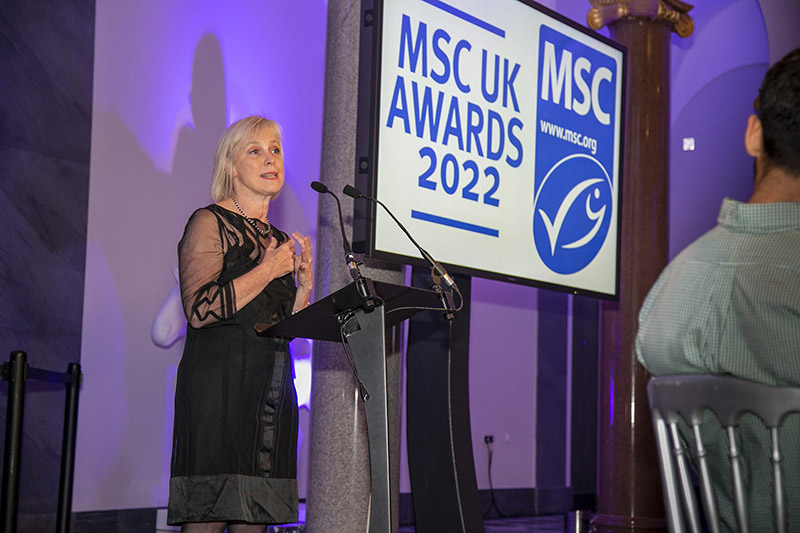 MSC UK AWARDS 2022

MSC
www.msc.org